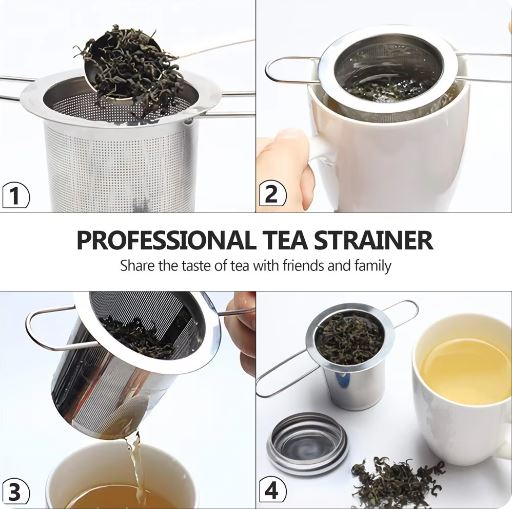 1

2

PROFESSIONAL TEA STRAINER
Share the taste of tea with friends and family

3

4